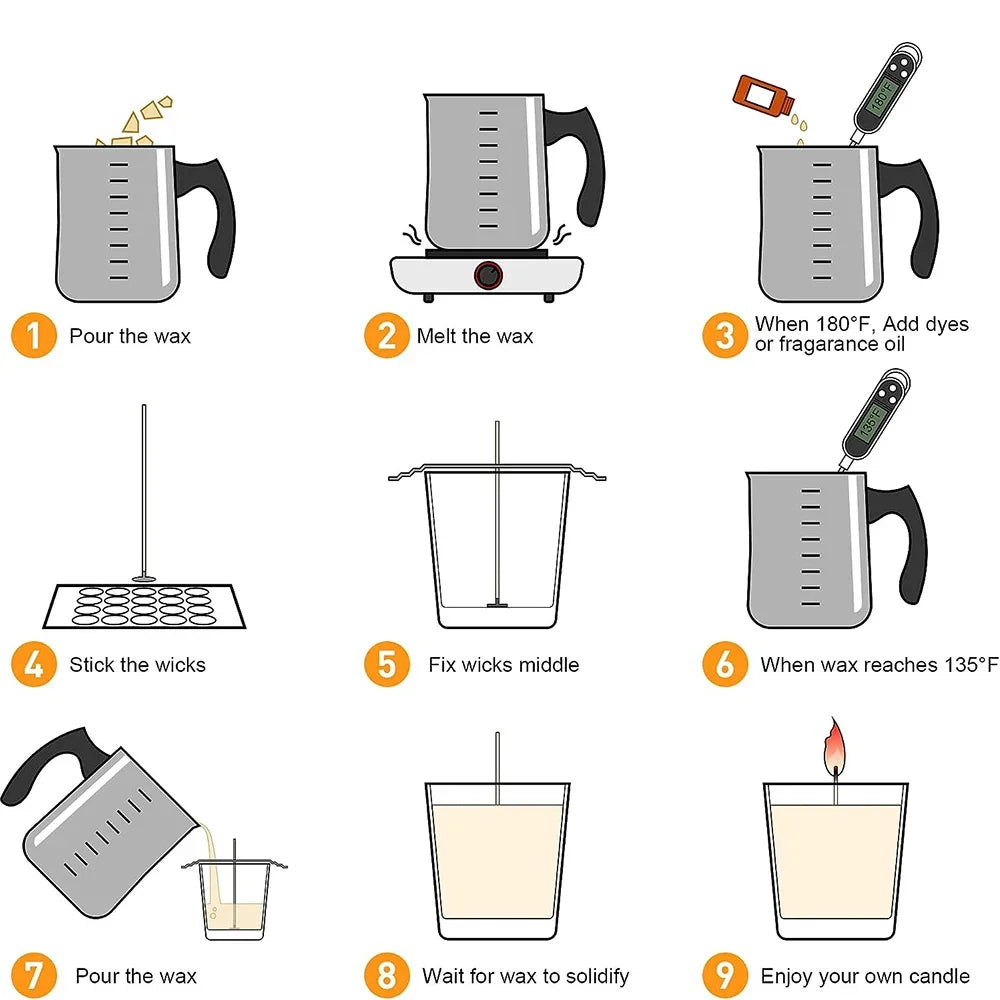 180°F

1 Pour the wax

2 Melt the wax

3 When 180°F, Add dyes or fragarance oil

135°F

4 Stick the wicks

5 Fix wicks middle

6 When wax reaches 135°F

7 Pour the wax

8 Wait for wax to solidify

9 Enjoy your own candle